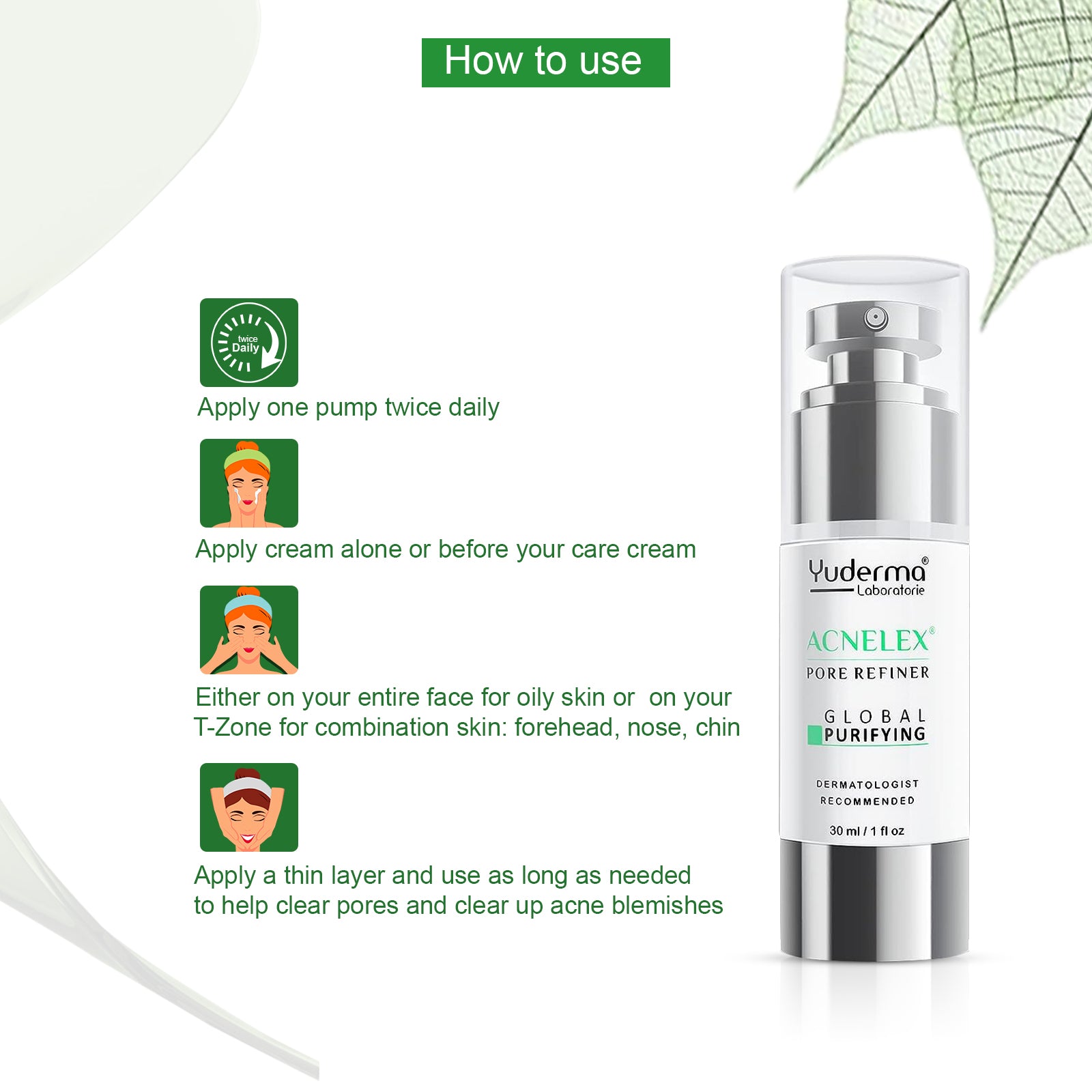 How to use

twice Daily

Apply one pump twice daily

Apply cream alone or before your care cream

Either on your entire face for oily skin or on your T-Zone for combination skin: forehead, nose, chin

Apply a thin layer and use as long as needed to help clear pores and clear up acne blemishes

Yuderma®
Laboratorie

ACNELEX®
PORE REFINER

GLOBAL
PURIFYING

DERMATOLOGIST
RECOMMENDED

30 ml / 1 fl oz