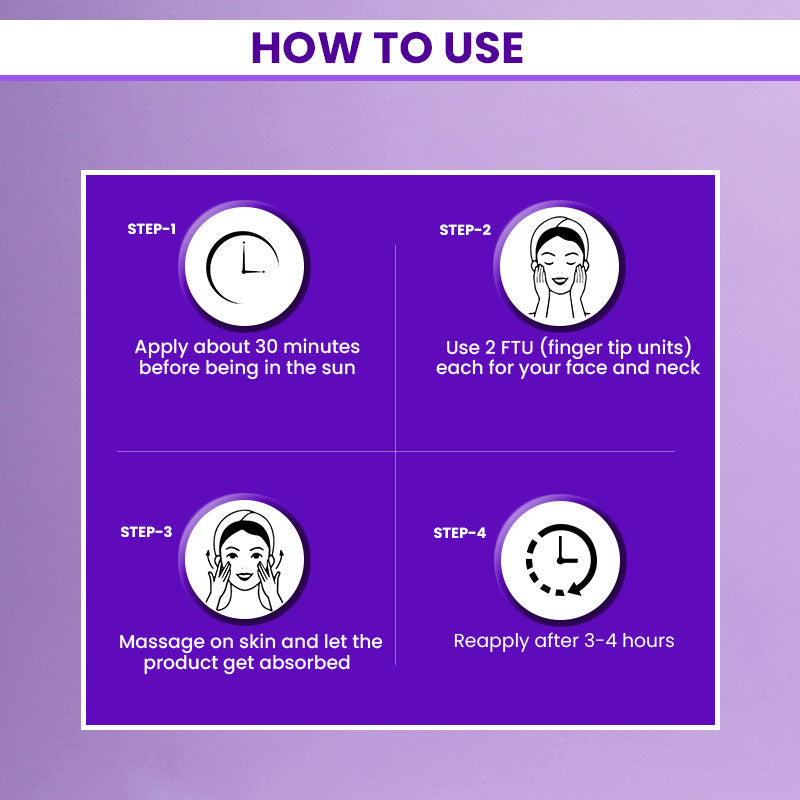 HOW TO USE

STEP-1

Apply about 30 minutes before being in the sun

STEP-2

Use 2 FTU (finger tip units) each for your face and neck

STEP-3

Massage on skin and let the product get absorbed

STEP-4

Reapply after 3-4 hours